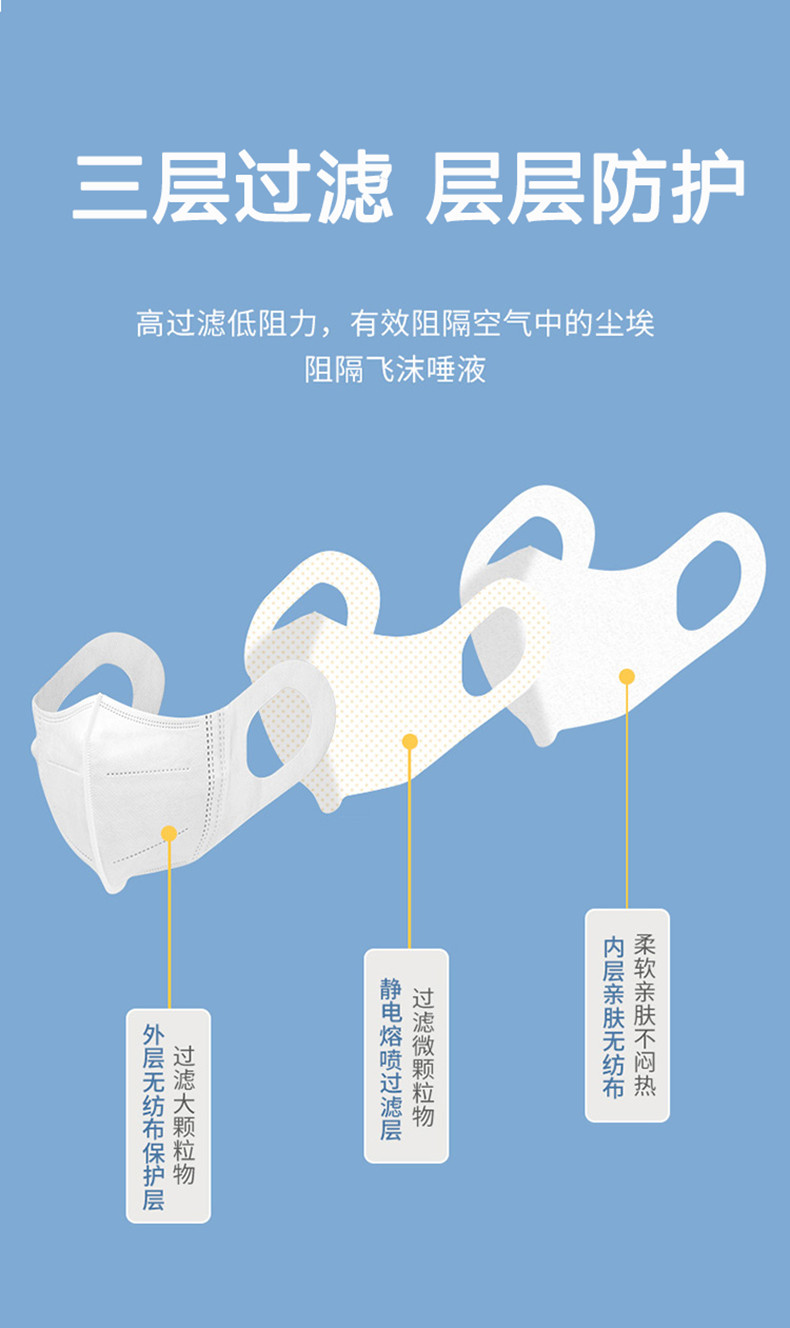 三层过滤 层层防护

高过滤低阻力，有效阻隔空气中的尘埃
阻隔飞沫唾液

外层无纺布保护层
过滤大颗粒物

静电熔喷过滤层
过滤微颗粒物

内层亲肤无纺布
柔软亲肤不闷热