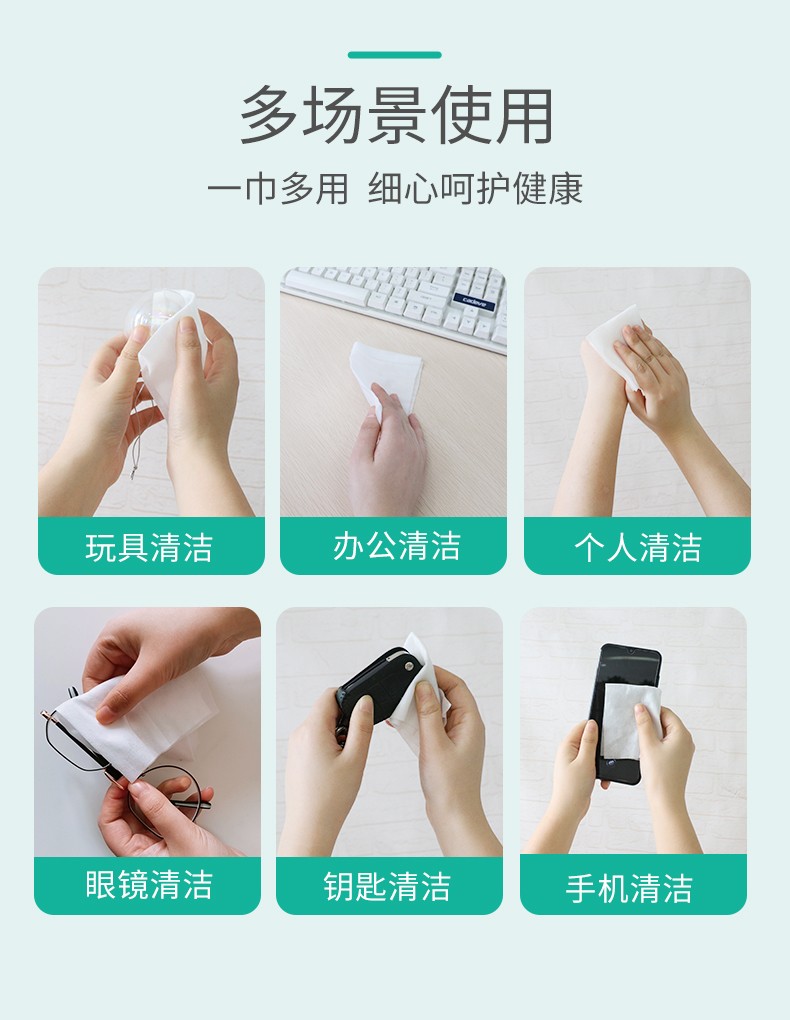 多场景使用

一巾多用 细心呵护健康

玩具清洁

办公清洁

个人清洁

眼镜清洁

钥匙清洁

手机清洁