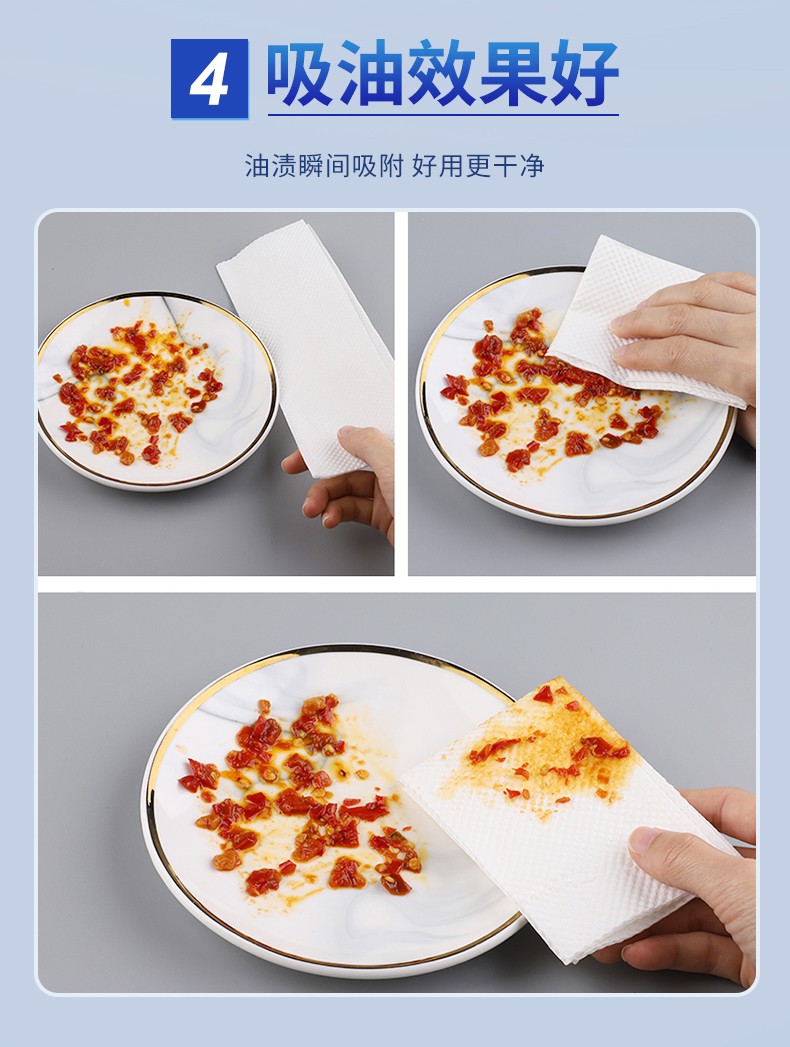 4 吸油效果好

油渍瞬间吸附 好用更干净